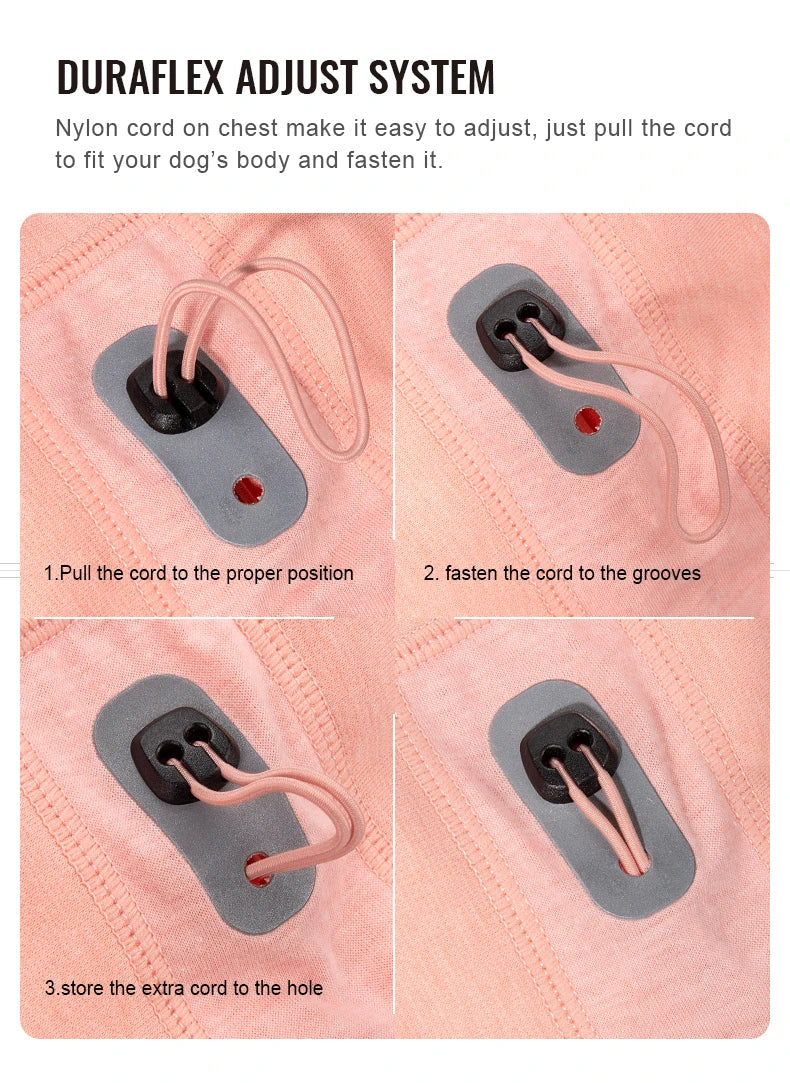 DURAFLEX ADJUST SYSTEM

Nylon cord on chest make it easy to adjust, just pull the cord to fit your dog’s body and fasten it.

1.Pull the cord to the proper position

2. fasten the cord to the grooves

3.store the extra cord to the hole