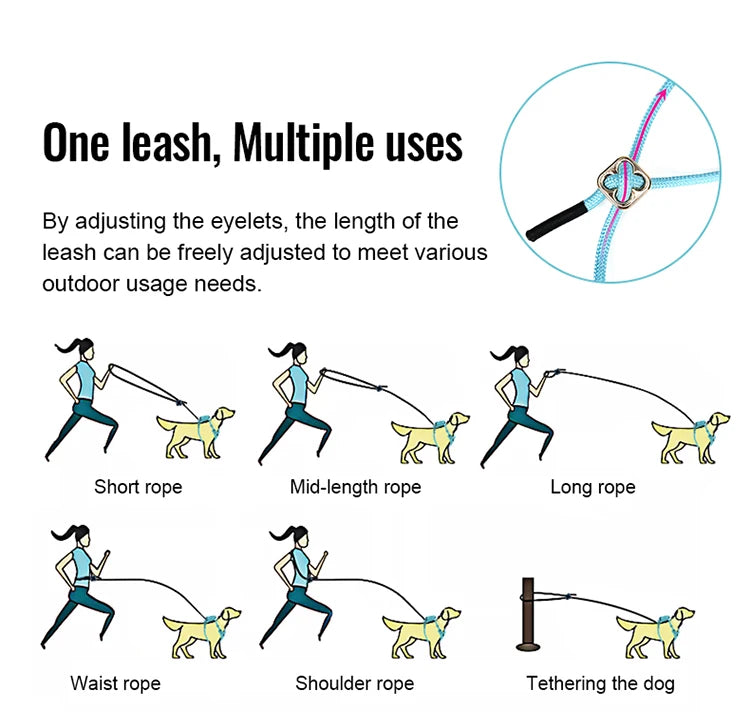 One leash, Multiple uses

By adjusting the eyelets, the length of the leash can be freely adjusted to meet various outdoor usage needs.

Short rope

Mid-length rope

Long rope

Waist rope

Shoulder rope

Tethering the dog