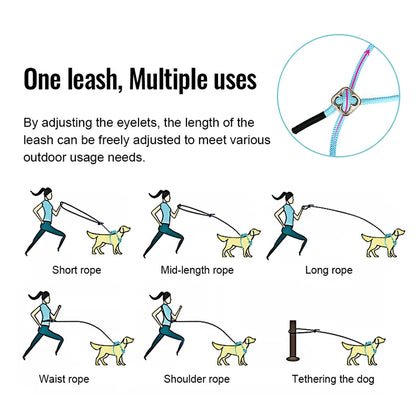 One leash, Multiple uses

By adjusting the eyelets, the length of the leash can be freely adjusted to meet various outdoor usage needs.

Short rope

Mid-length rope

Long rope

Waist rope

Shoulder rope

Tethering the dog